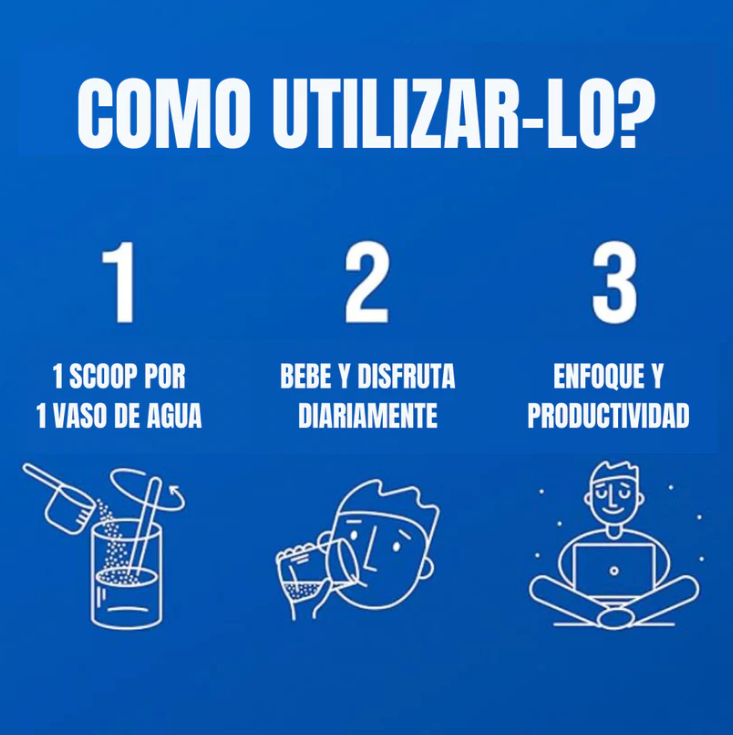 COMO UTILIZAR-LO?

1

1 SCOOP POR 1 VASO DE AGUA

2

BEBE Y DISFRUTA DIARIAMENTE

3

ENFOQUE Y PRODUCTIVIDAD